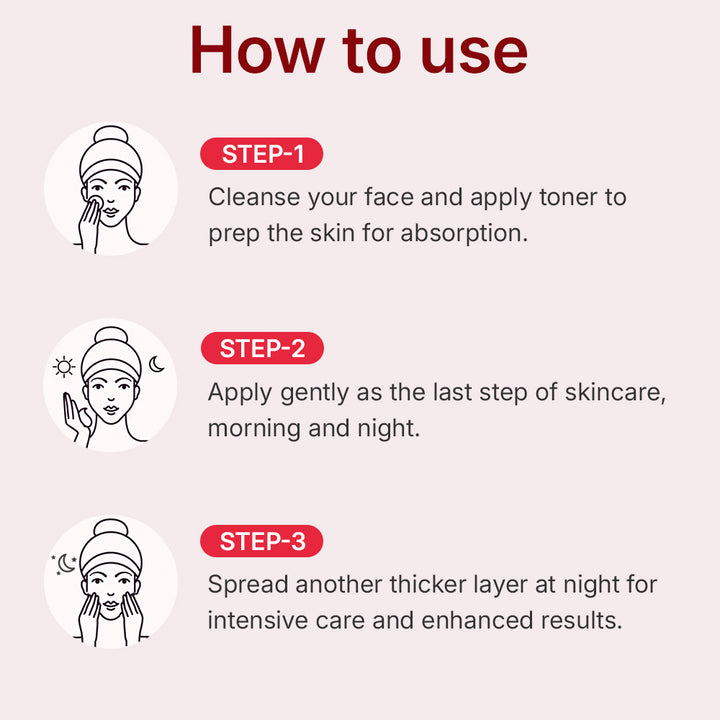 How to use

STEP-1

Cleanse your face and apply toner to prep the skin for absorption.

STEP-2

Apply gently as the last step of skincare, morning and night.

STEP-3

Spread another thicker layer at night for intensive care and enhanced results.