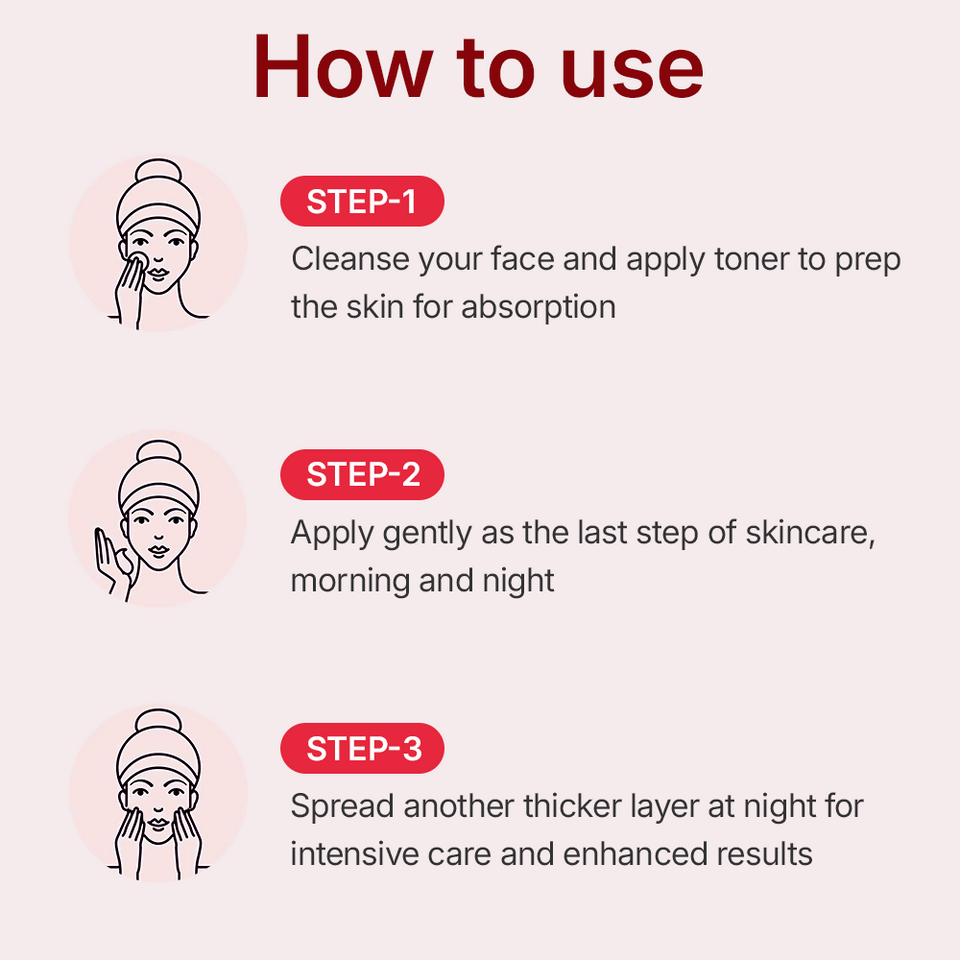 How to use

STEP-1
Cleanse your face and apply toner to prep the skin for absorption

STEP-2
Apply gently as the last step of skincare, morning and night

STEP-3
Spread another thicker layer at night for intensive care and enhanced results